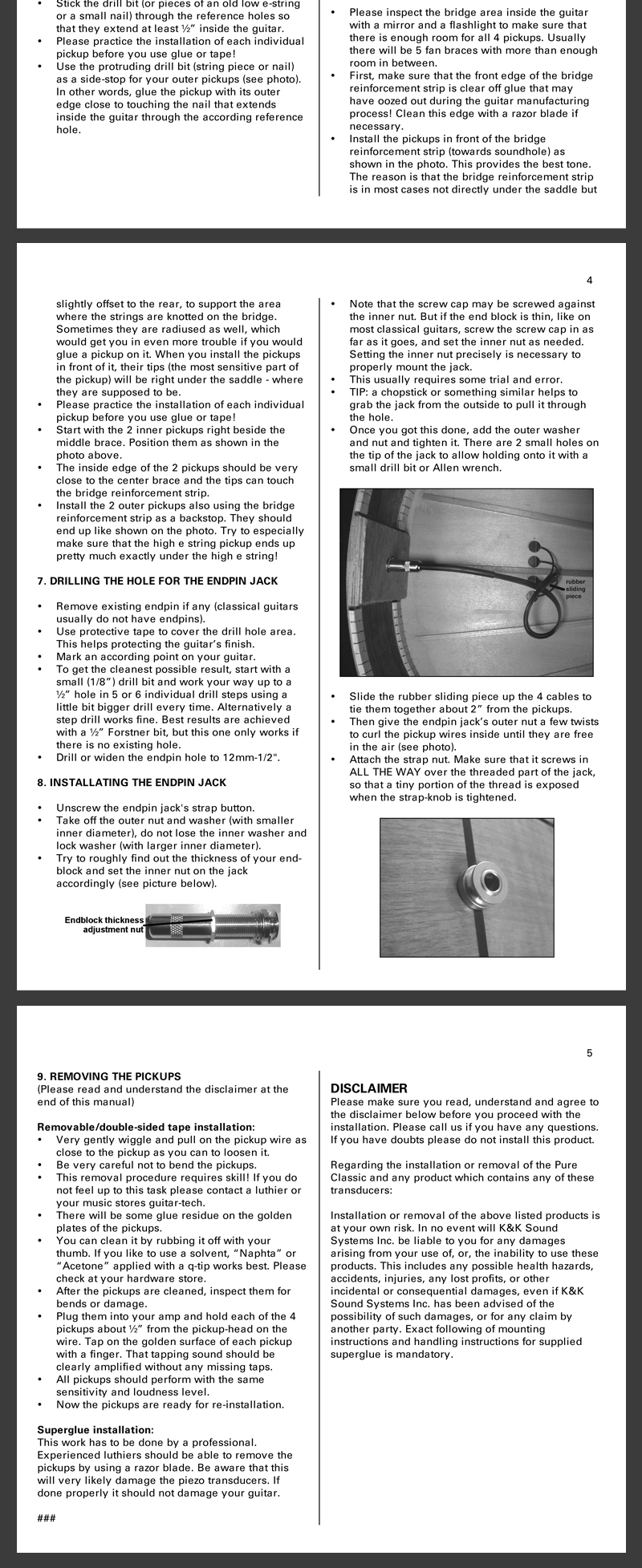 • Stick the drill bit (or pieces of an old low e-string or a small nail) through the reference holes so that they extend at least ½" inside the guitar.
• Please practice the installation of each individual pickup before you use glue or tape!
• Use the protruding drill bit (string piece or nail) as a side-stop for your outer pickups (see photo). In other words, glue the pickup with its outer edge close to touching the nail that extends inside the guitar through the according reference hole.

• Please inspect the bridge area inside the guitar with a mirror and a flashlight to make sure that there is enough room for all 4 pickups. Usually there will be 5 fan braces with more than enough room in between.
• First, make sure that the front edge of the bridge reinforcement strip is clear off glue that may have oozed out during the guitar manufacturing process! Clean this edge with a razor blade if necessary.
• Install the pickups in front of the bridge reinforcement strip (towards soundhole) as shown in the photo. This provides the best tone. The reason is that the bridge reinforcement strip is in most cases not directly under the saddle but

4

slightly offset to the rear, to support the area where the strings are knotted on the bridge. Sometimes they are radiused as well, which would get you in even more trouble if you would glue a pickup on it. When you install the pickups in front of it, their tips (the most sensitive part of the pickup) will be right under the saddle - where they are supposed to be.
• Please practice the installation of each individual pickup before you use glue or tape!
• Start with the 2 inner pickups right beside the middle brace. Position them as shown in the photo above.
• The inside edge of the 2 pickups should be very close to the center brace and the tips can touch the bridge reinforcement strip.
• Install the 2 outer pickups also using the bridge reinforcement strip as a backstop. They should end up like shown on the photo. Try to especially make sure that the high e string pickup ends up pretty much exactly under the high e string!

7. DRILLING THE HOLE FOR THE ENDPIN JACK

• Remove existing endpin if any (classical guitars usually do not have endpins).
• Use protective tape to cover the drill hole area. This helps protecting the guitar's finish.
• Mark an according point on your guitar.
• To get the cleanest possible result, start with a small (1/8") drill bit and work your way up to a ½" hole in 5 or 6 individual drill steps using a little bit bigger drill every time. Alternatively a step drill works fine. Best results are achieved with a ½" Forstner bit, but this one only works if there is no existing hole.
• Drill or widen the endpin hole to 12mm-1/2".

8. INSTALLATING THE ENDPIN JACK

• Unscrew the endpin jack's strap button.
• Take off the outer nut and washer (with smaller inner diameter), do not lose the inner washer and lock washer (with larger inner diameter).
• Try to roughly find out the thickness of your end-block and set the inner nut on the jack accordingly (see picture below).

Endblock thickness adjustment nut

• Note that the screw cap may be screwed against the inner nut. But if the end block is thin, like on most classical guitars, screw the screw cap in as far as it goes, and set the inner nut as needed. Setting the inner nut precisely is necessary to properly mount the jack.
• This usually requires some trial and error.
• TIP: a chopstick or something similar helps to grab the jack from the outside to pull it through the hole.
• Once you got this done, add the outer washer and nut and tighten it. There are 2 small holes on the tip of the jack to allow holding onto it with a small drill bit or Allen wrench.

rubber sliding piece

• Slide the rubber sliding piece up the 4 cables to tie them together about 2" from the pickups.
• Then give the endpin jack's outer nut a few twists to curl the pickup wires inside until they are free in the air (see photo).
• Attach the strap nut. Make sure that it screws in ALL THE WAY over the threaded part of the jack, so that a tiny portion of the thread is exposed when the strap-knob is tightened.

5

9. REMOVING THE PICKUPS
(Please read and understand the disclaimer at the end of this manual)

Removable/double-sided tape installation:
• Very gently wiggle and pull on the pickup wire as close to the pickup as you can to loosen it.
• Be very careful not to bend the pickups.
• This removal procedure requires skill! If you do not feel up to this task please contact a luthier or your music stores guitar-tech.
• There will be some glue residue on the golden plates of the pickups.
• You can clean it by rubbing it off with your thumb. If you like to use a solvent, "Naphta" or "Acetone" applied with a q-tip works best. Please check at your hardware store.
• After the pickups are cleaned, inspect them for bends or damage.
• Plug them into your amp and hold each of the 4 pickups about ½" from the pickup-head on the wire. Tap on the golden surface of each pickup with a finger. That tapping sound should be clearly amplified without any missing taps.
• All pickups should perform with the same sensitivity and loudness level.
• Now the pickups are ready for re-installation.

Superglue installation:
This work has to be done by a professional. Experienced luthiers should be able to remove the pickups by using a razor blade. Be aware that this will very likely damage the piezo transducers. If done properly it should not damage your guitar.

###

DISCLAIMER
Please make sure you read, understand and agree to the disclaimer below before you proceed with the installation. Please call us if you have any questions. If you have doubts please do not install this product.

Regarding the installation or removal of the Pure Classic and any product which contains any of these transducers:

Installation or removal of the above listed products is at your own risk. In no event will K&K Sound Systems Inc. be liable to you for any damages arising from your use of, or, the inability to use these products. This includes any possible health hazards, accidents, injuries, any lost profits, or other incidental or consequential damages, even if K&K Sound Systems Inc. has been advised of the possibility of such damages, or for any claim by another party. Exact following of mounting instructions and handling instructions for supplied superglue is mandatory.