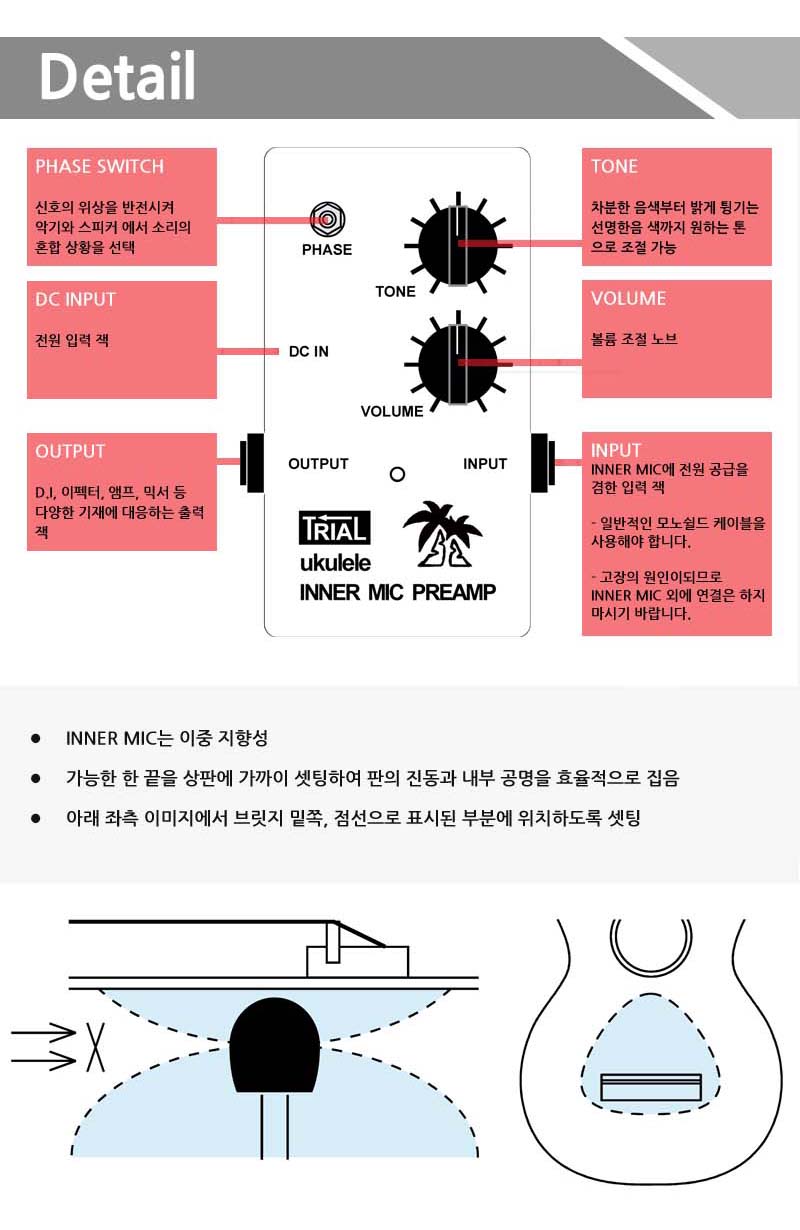 Detail

PHASE SWITCH

신호의 위상을 반전시켜 악기와 스피커 에서 소리의 혼합 상황을 선택

DC INPUT

전원 입력 잭

OUTPUT

D.I, 이펙터, 앰프, 믹서 등 다양한 기재에 대응하는 출력 잭

PHASE

TONE

DC IN

VOLUME

OUTPUT

INPUT

TRIAL

ukulele

INNER MIC PREAMP

TONE

차분한 음색부터 밝게 튕기는 선명한음 색까지 원하는 톤으로 조절 가능

VOLUME

볼륨 조절 노브

INPUT

INNER MIC에 전원 공급을 겸한 입력 잭

- 일반적인 모노쉴드 케이블을 사용해야 합니다.

- 고장의 원인이되므로 INNER MIC 외에 연결은 하지 마시기 바랍니다.

● INNER MIC는 이중 지향성

● 가능한 한 끝을 상판에 가까이 셋팅하여 판의 진동과 내부 공명을 효율적으로 집음

● 아래 좌측 이미지에서 브릿지 밑쪽, 점선으로 표시된 부분에 위치하도록 셋팅